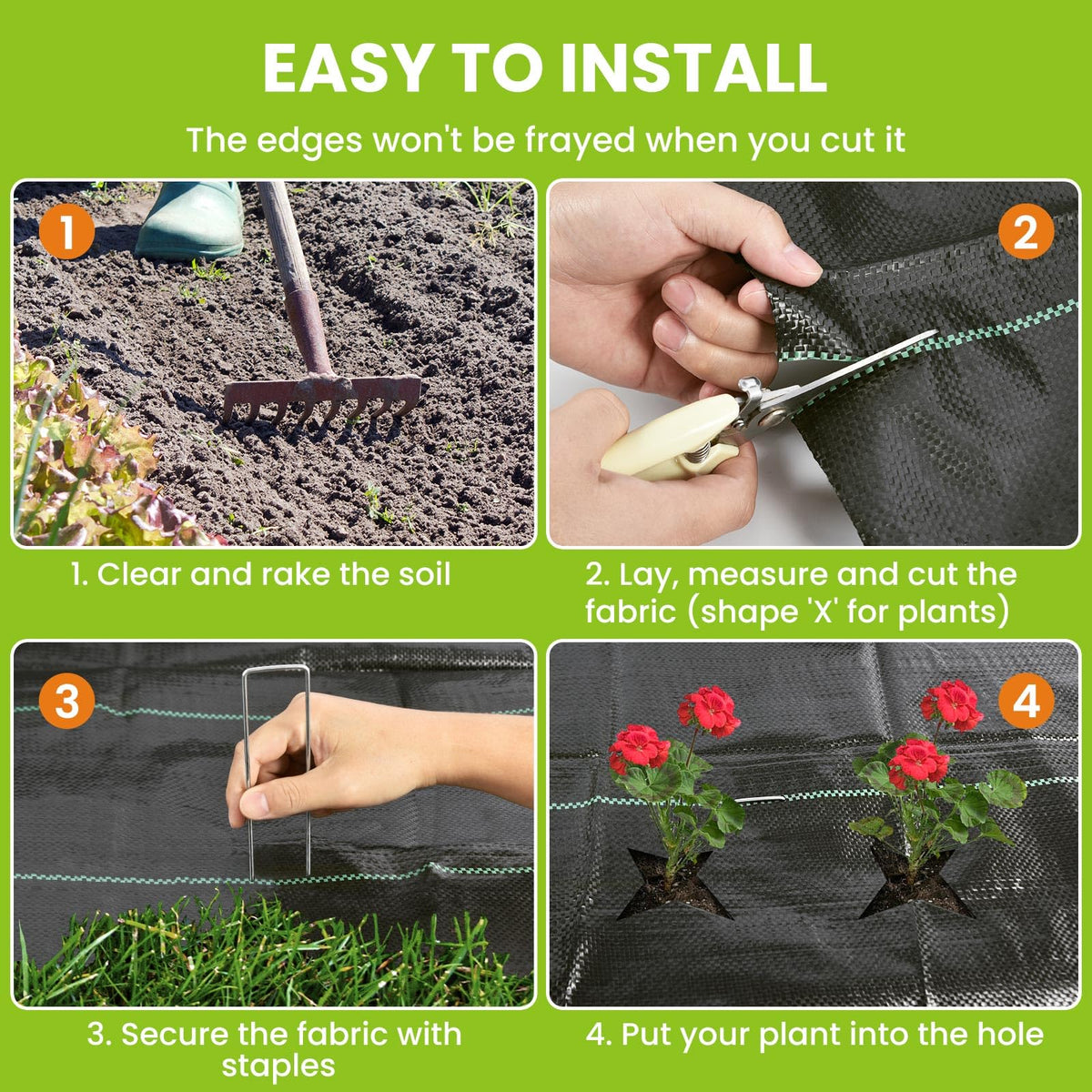 EASY TO INSTALL

The edges won't be frayed when you cut it

1

1. Clear and rake the soil

2

2. Lay, measure and cut the fabric (shape 'X' for plants)

3

3. Secure the fabric with staples

4

4. Put your plant into the hole