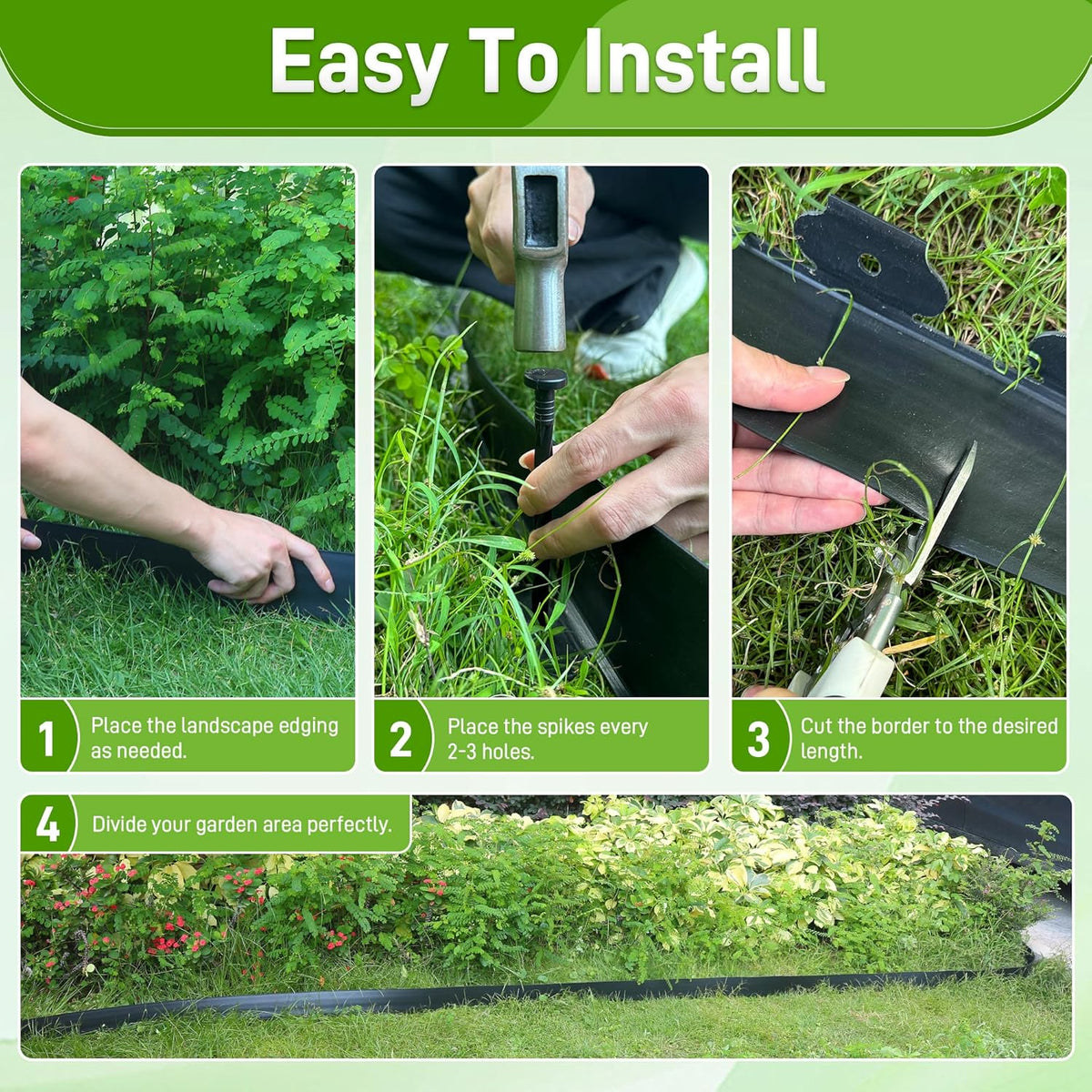 Easy To Install

1 Place the landscape edging as needed.

2 Place the spikes every 2-3 holes.

3 Cut the border to the desired length.

4 Divide your garden area perfectly.