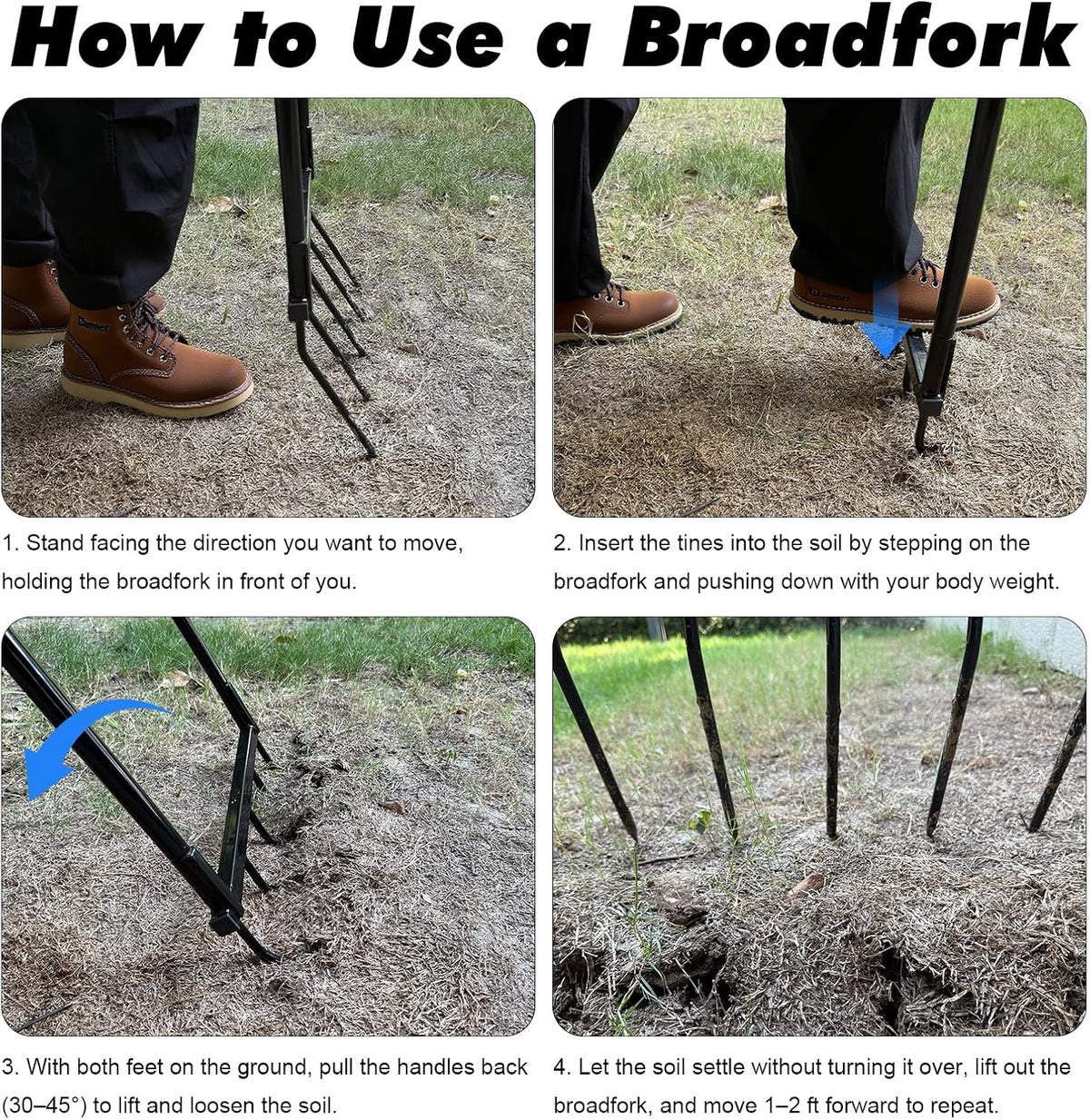 How to Use a Broadfork

1. Stand facing the direction you want to move, holding the broadfork in front of you.

2. Insert the tines into the soil by stepping on the broadfork and pushing down with your body weight.

3. With both feet on the ground, pull the handles back (30–45°) to lift and loosen the soil.

4. Let the soil settle without turning it over, lift out the broadfork, and move 1–2 ft forward to repeat.