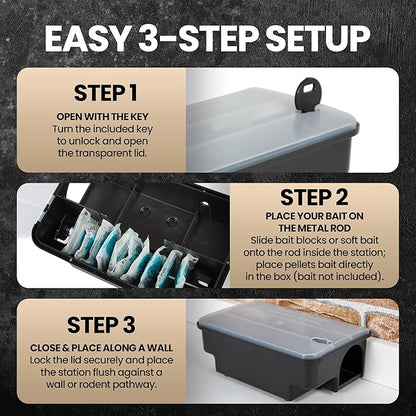 EASY 3-STEP SETUP

STEP 1
OPEN WITH THE KEY
Turn the included key to unlock and open the transparent lid.

STEP 2
PLACE YOUR BAIT ON THE METAL ROD
Slide bait blocks or soft bait onto the rod inside the station; place pellets bait directly in the box (bait not included).

STEP 3
CLOSE & PLACE ALONG A WALL
Lock the lid securely and place the station flush against a wall or rodent pathway.