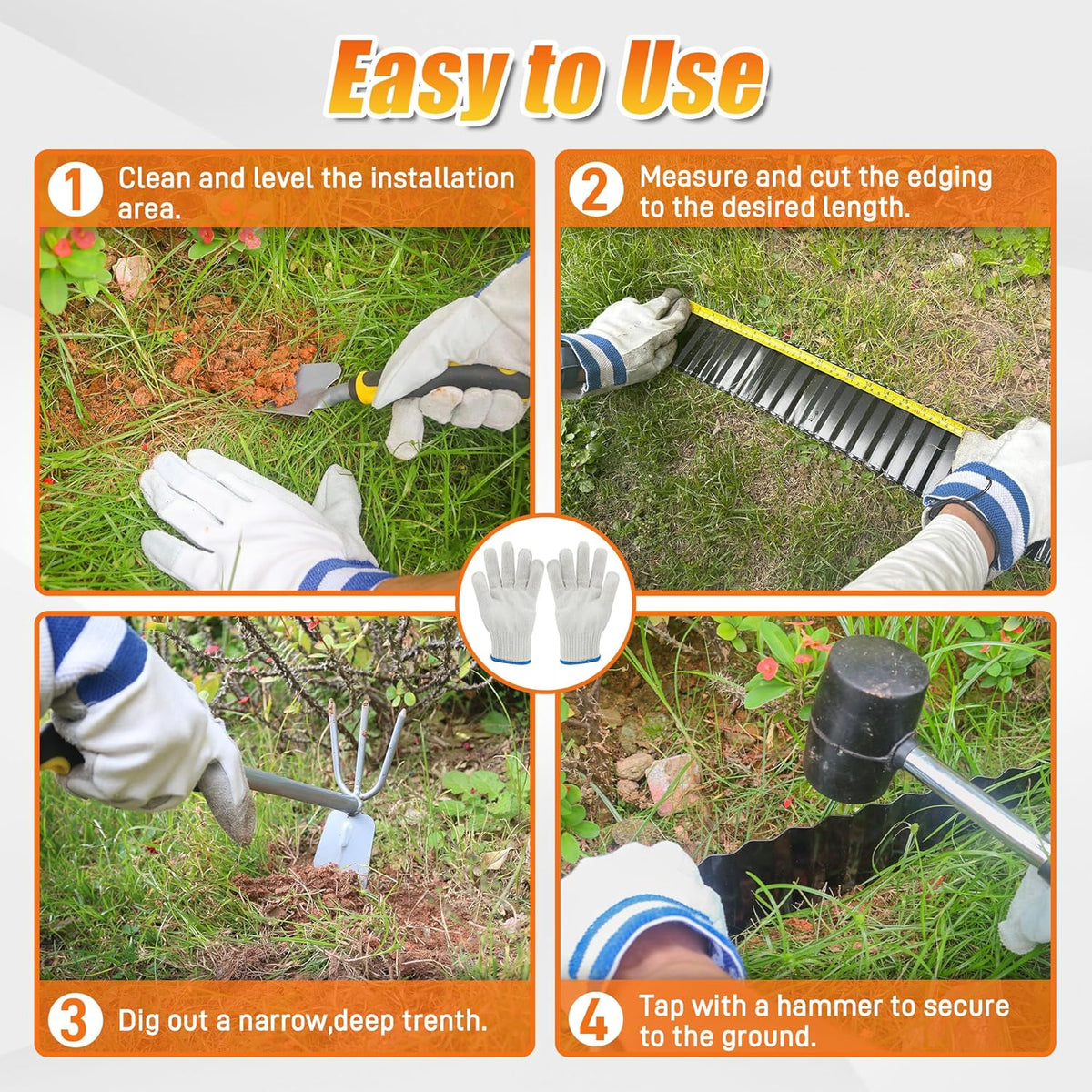 Easy to Use

1 Clean and level the installation area.

2 Measure and cut the edging to the desired length.

3 Dig out a narrow,deep trenth.

4 Tap with a hammer to secure to the ground.